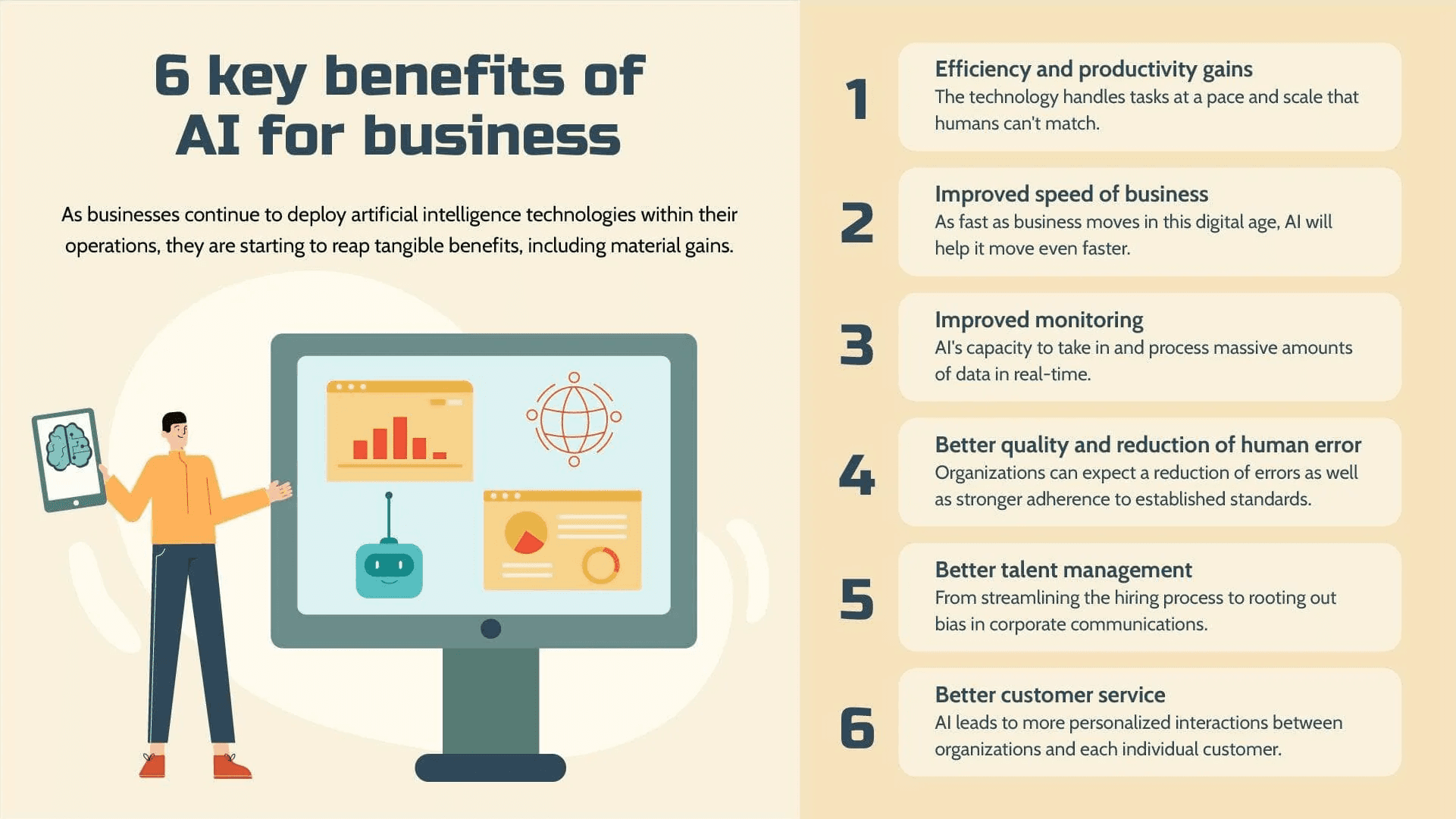 6 key benefits of AI for business

As businesses continue to deploy artificial intelligence technologies within their operations, they are starting to reap tangible benefits, including material gains.

1
Efficiency and productivity gains
The technology handles tasks at a pace and scale that humans can't match.

2
Improved speed of business
As fast as business moves in this digital age, AI will help it move even faster.

3
Improved monitoring
AI's capacity to take in and process massive amounts of data in real-time.

4
Better quality and reduction of human error
Organizations can expect a reduction of errors as well as stronger adherence to established standards.

5
Better talent management
From streamlining the hiring process to rooting out bias in corporate communications.

6
Better customer service
AI leads to more personalized interactions between organizations and each individual customer.